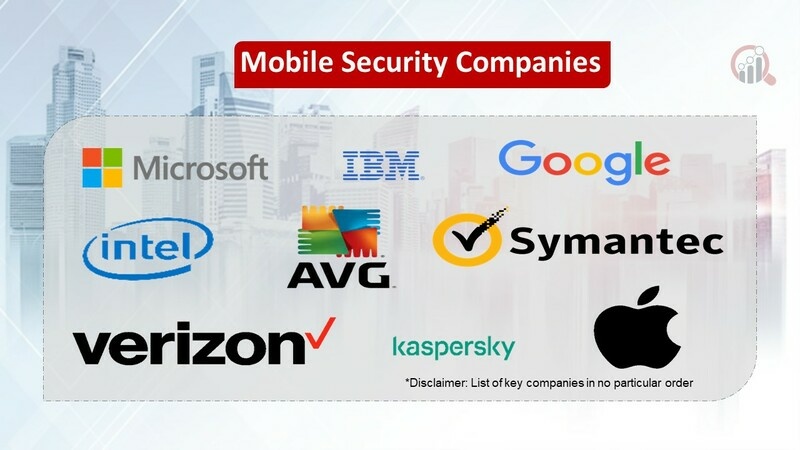 Mobile Security Companies

Microsoft

IBM

Google

intel

AVG

Symantec

verizon

kaspersky

*Disclaimer: List of key companies in no particular order