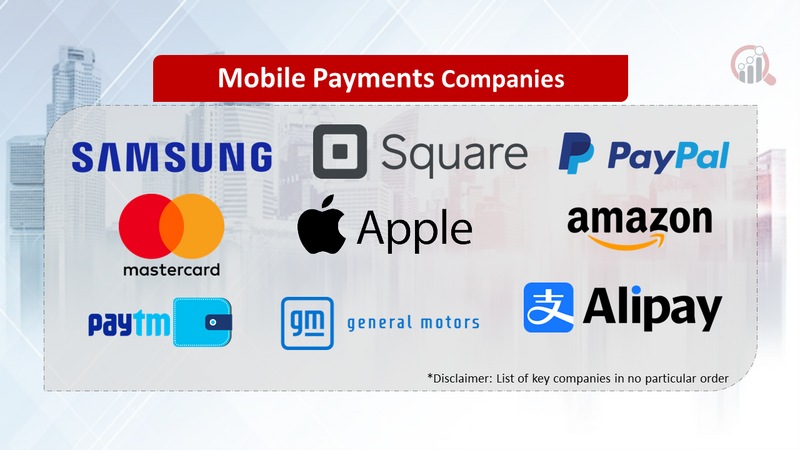 Mobile Payments Companies

SAMSUNG

Square

PayPal

mastercard

Apple

amazon

paytm

gm general motors

支 Alipay

*Disclaimer: List of key companies in no particular order