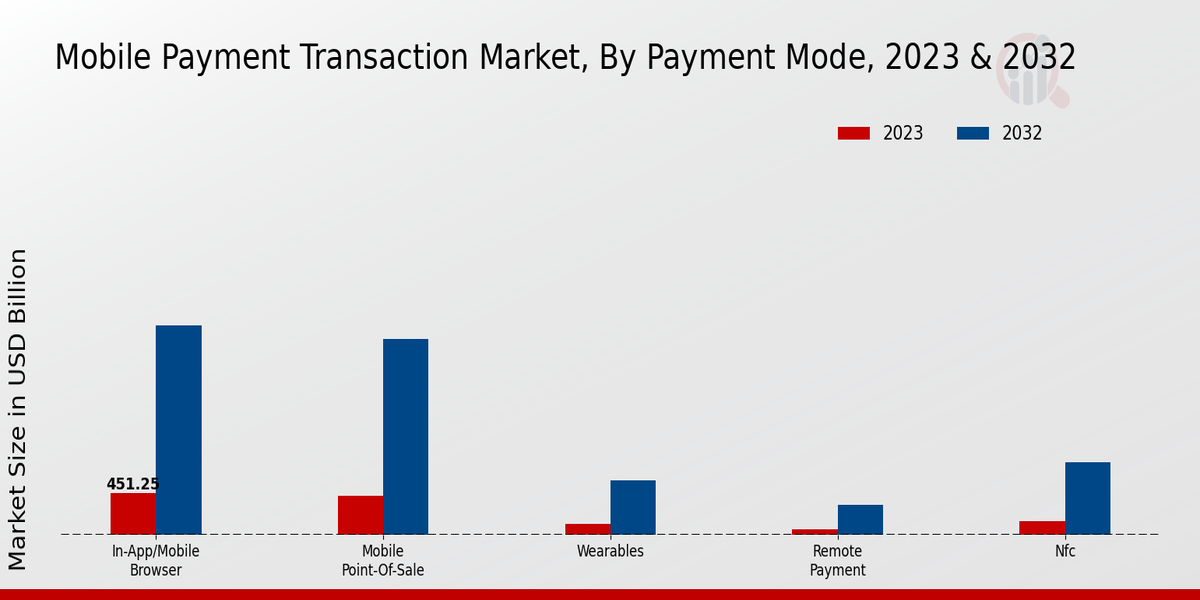 Mobile Payment Transaction Market, By Payment Mode, 2023 & 2032

2023
2032

Market Size in USD Billion

451.25

In-App/Mobile Browser
Mobile Point-Of-Sale
Wearables
Remote Payment
Nfc