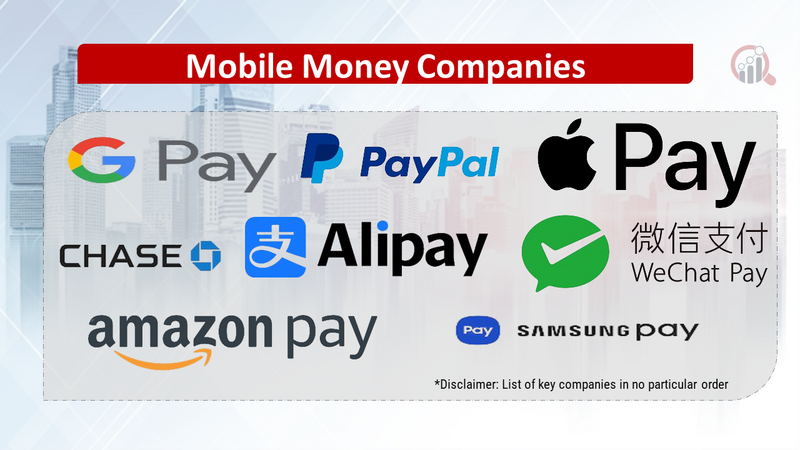 Mobile Money Companies

G Pay
PayPal
Pay
CHASE
支 Alipay
微信支付
WeChat Pay
amazon pay
Pay SAMSUNG pay

*Disclaimer: List of key companies in no particular order