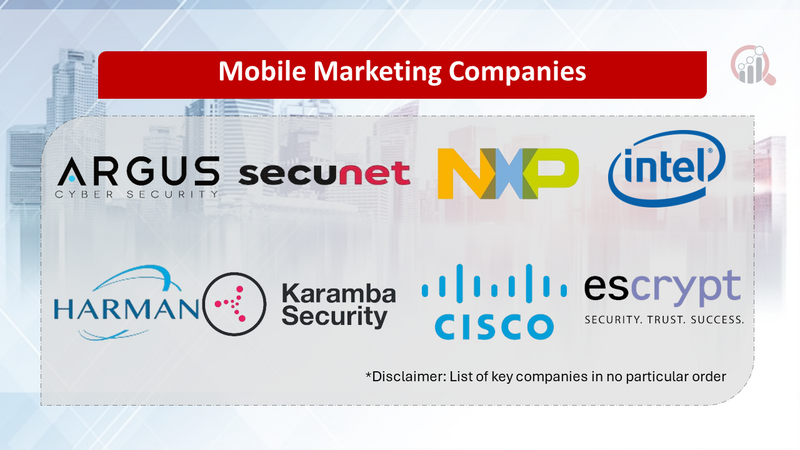 Mobile Marketing Companies

ARGUS
CYBER SECURITY

secunet

NXP

intel

HARMAN

Karamba Security

CISCO

escrypt
SECURITY. TRUST. SUCCESS.

*Disclaimer: List of key companies in no particular order