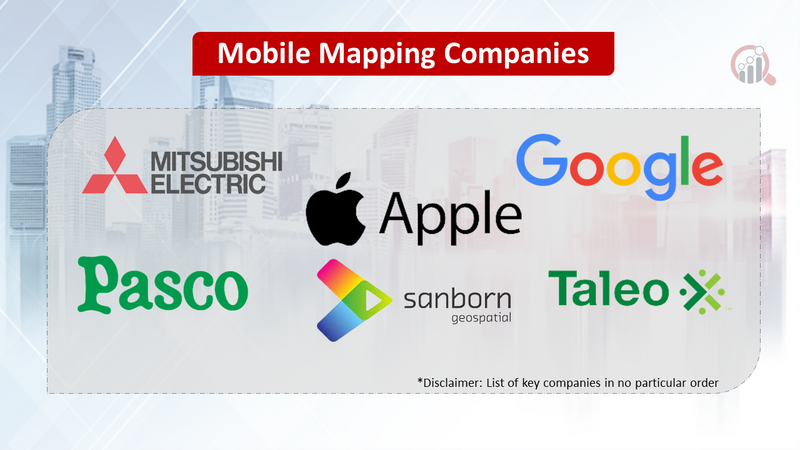 Mobile Mapping Companies

MITSUBISHI ELECTRIC

Apple

Google

Pasco

sanborn geospatial

Taleo

*Disclaimer: List of key companies in no particular order