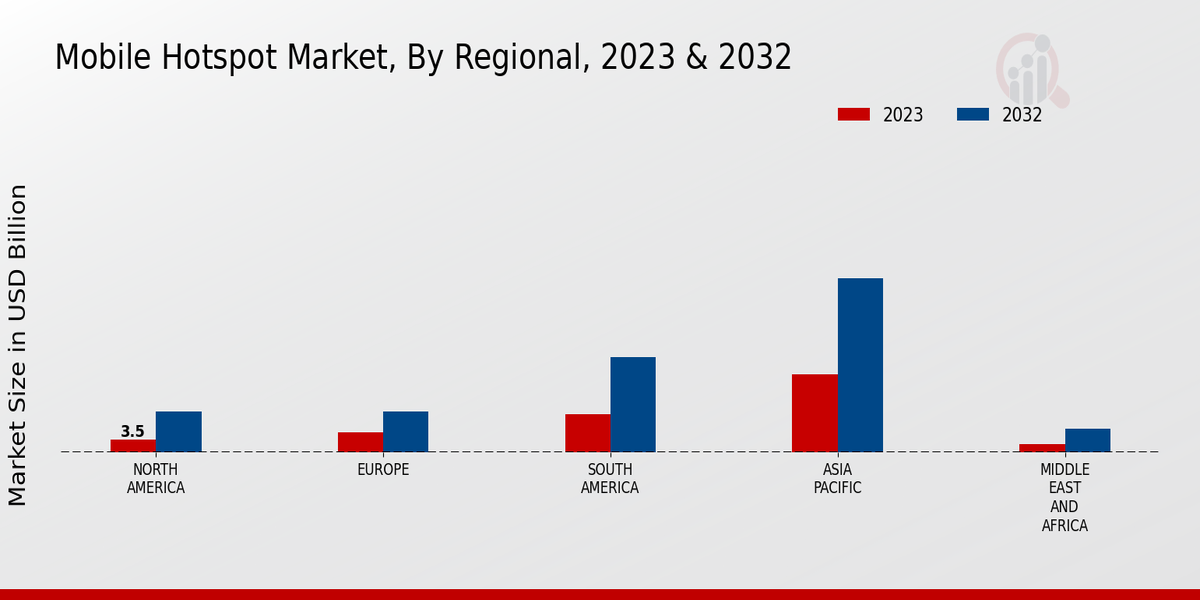 Mobile Hotspot Market, By Regional, 2023 & 2032

2023
2032

Market Size in USD Billion

3.5

NORTH AMERICA
EUROPE
SOUTH AMERICA
ASIA PACIFIC
MIDDLE EAST AND AFRICA