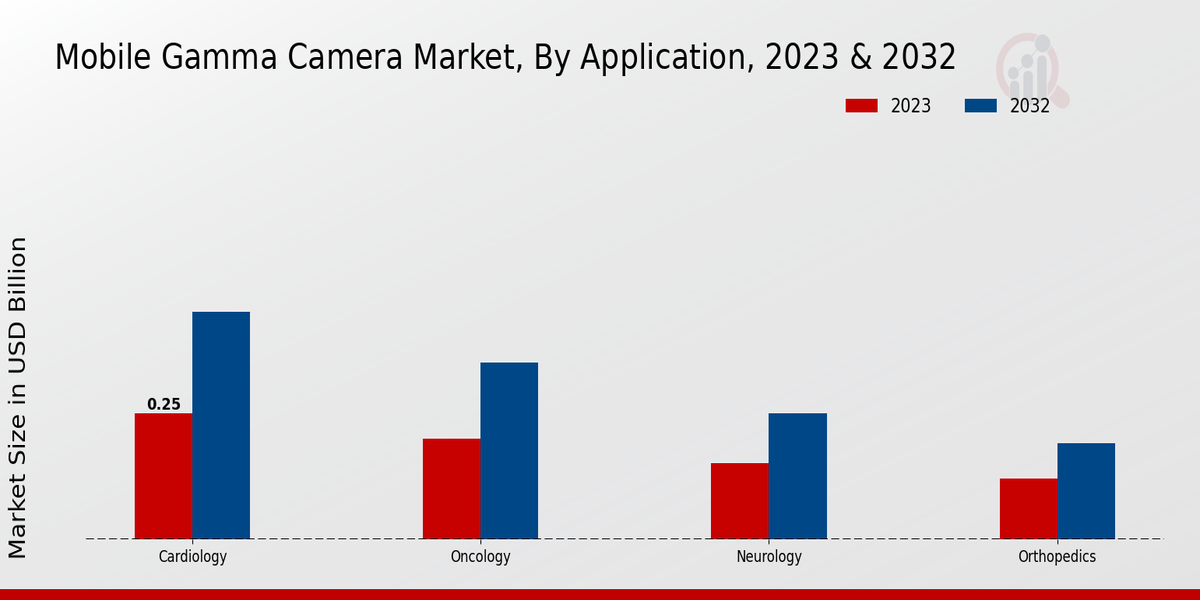 Mobile Gamma Camera Market, By Application, 2023 & 2032

2023
2032

Market Size in USD Billion

0.25

Cardiology
Oncology
Neurology
Orthopedics