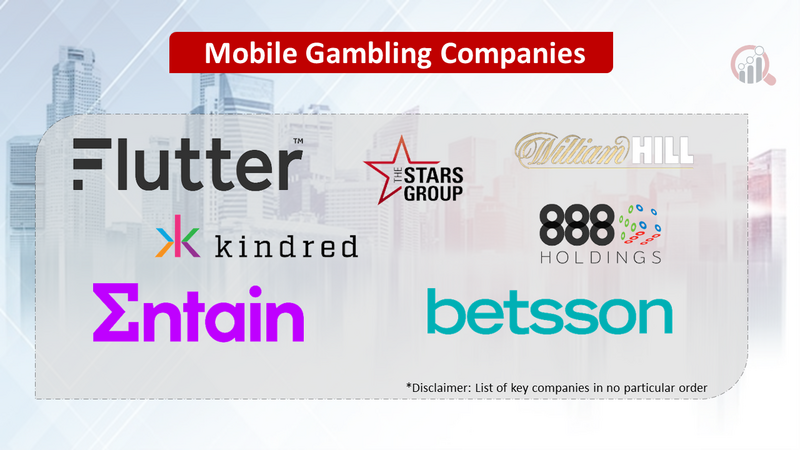 Mobile Gambling Companies

Flutter™

THE STARS GROUP

William HILL

kindred

888 HOLDINGS

Entain

betsson

*Disclaimer: List of key companies in no particular order