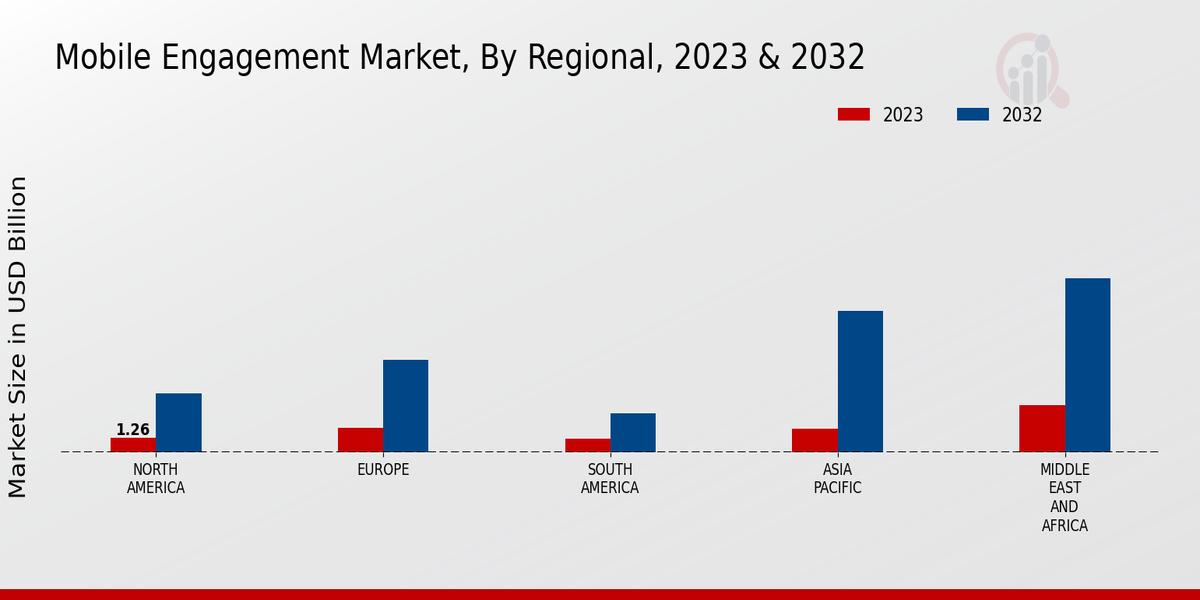 Mobile Engagement Market, By Regional, 2023 & 2032

2023
2032

Market Size in USD Billion

1.26

NORTH AMERICA
EUROPE
SOUTH AMERICA
ASIA PACIFIC
MIDDLE EAST AND AFRICA