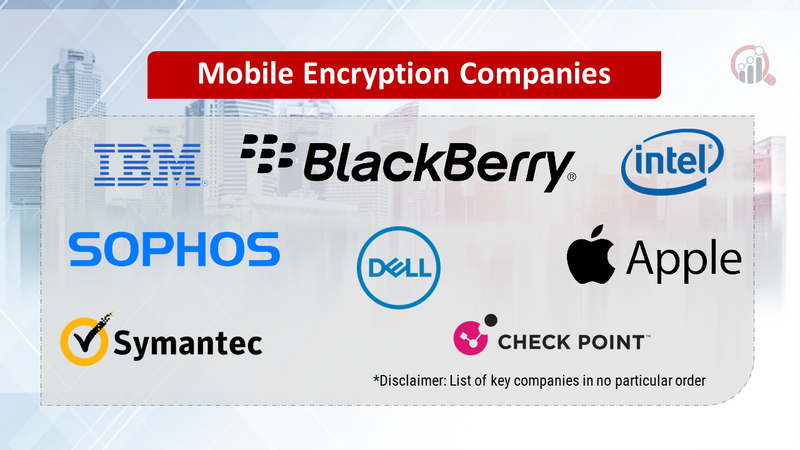 Mobile Encryption Companies

IBM

BlackBerry

intel

SOPHOS

DELL

Apple

Symantec

CHECK POINT

*Disclaimer: List of key companies in no particular order