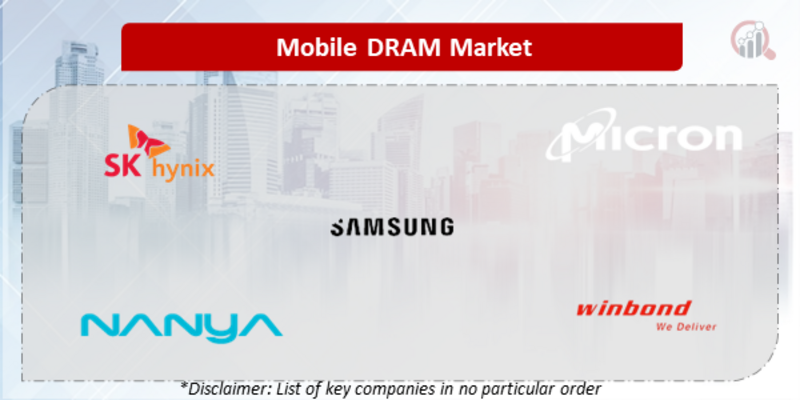 Mobile DRAM Market

SK hynix

Micron

SAMSUNG

NANYA

winbond
We Deliver

*Disclaimer: List of key companies in no particular order