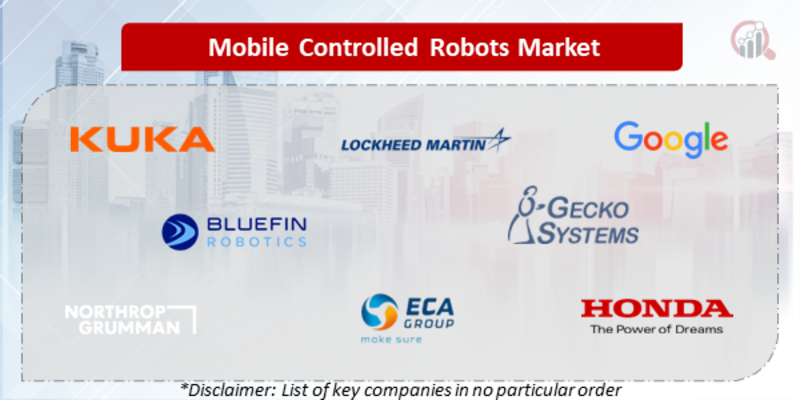 Mobile Controlled Robots Market

KUKA

LOCKHEED MARTIN

Google

BLUEFIN ROBOTICS

GECKO SYSTEMS

NORTHROP GRUMMAN

ECA GROUP
make sure

HONDA
The Power of Dreams

*Disclaimer: List of key companies in no particular order