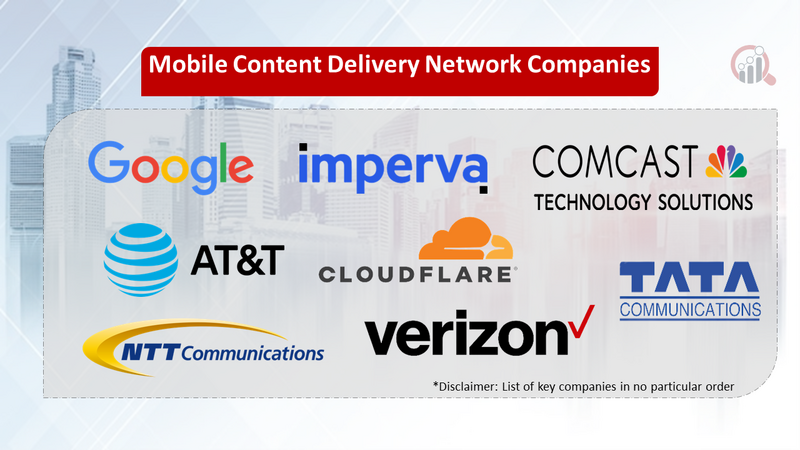 Mobile Content Delivery Network Companies

Google

imperva

COMCAST
TECHNOLOGY SOLUTIONS

AT&T

CLOUDFLARE

TATA
COMMUNICATIONS

NTT Communications

verizon

*Disclaimer: List of key companies in no particular order