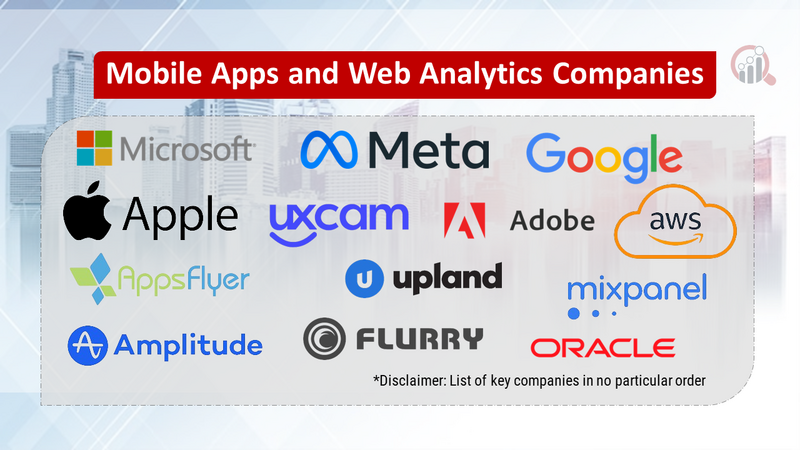 Mobile Apps and Web Analytics Companies

Microsoft

Meta

Google

Apple

uxcam

Adobe

aws

AppsFlyer

upland

mixpanel

Amplitude

FLURRY

ORACLE

*Disclaimer: List of key companies in no particular order