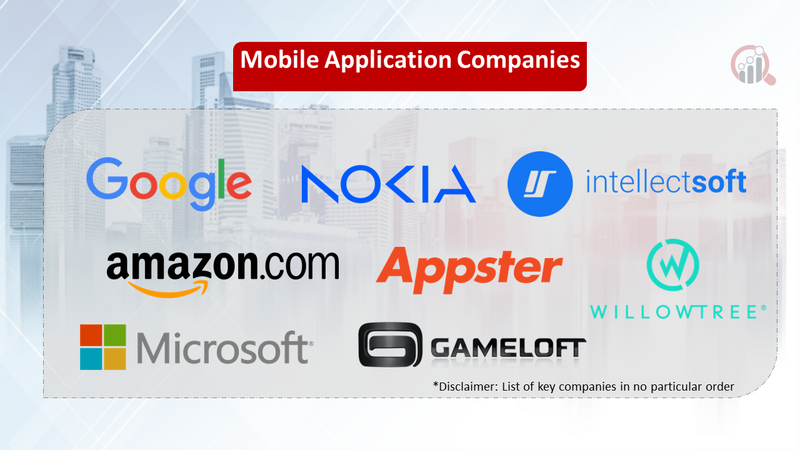 Mobile Application Companies

Google

NOKIA

intellectsoft

amazon.com

Appster

WILLOWTREE®

Microsoft

GAMELOFT

*Disclaimer: List of key companies in no particular order