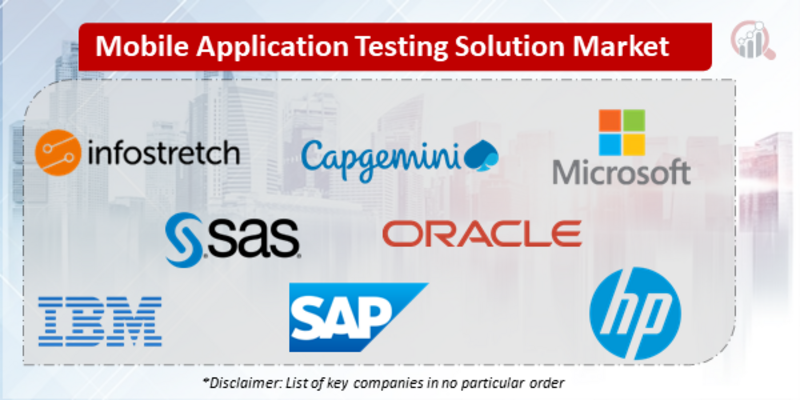 Mobile Application Testing Solution Market

infostretch

Capgemini

Microsoft

sas

ORACLE

IBM

SAP

hp

*Disclaimer: List of key companies in no particular order