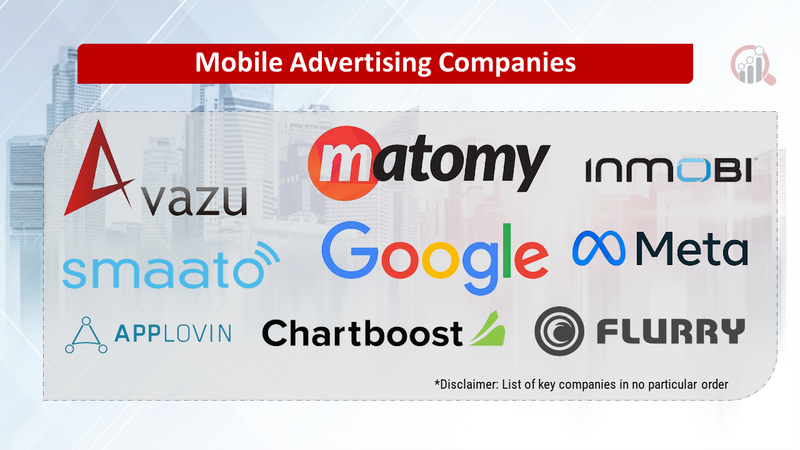 Mobile Advertising Companies

Avazu

matomy

INMOBI

smaato

Google

Meta

APPLOVIN

Chartboost

FLURRY

*Disclaimer: List of key companies in no particular order