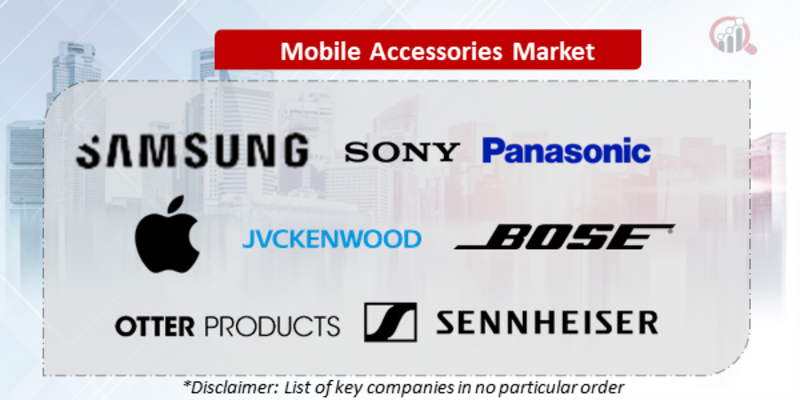 Mobile Accessories Market

SAMSUNG SONY Panasonic

JVCKENWOOD BOSE

OTTER PRODUCTS SENNHEISER

*Disclaimer: List of key companies in no particular order