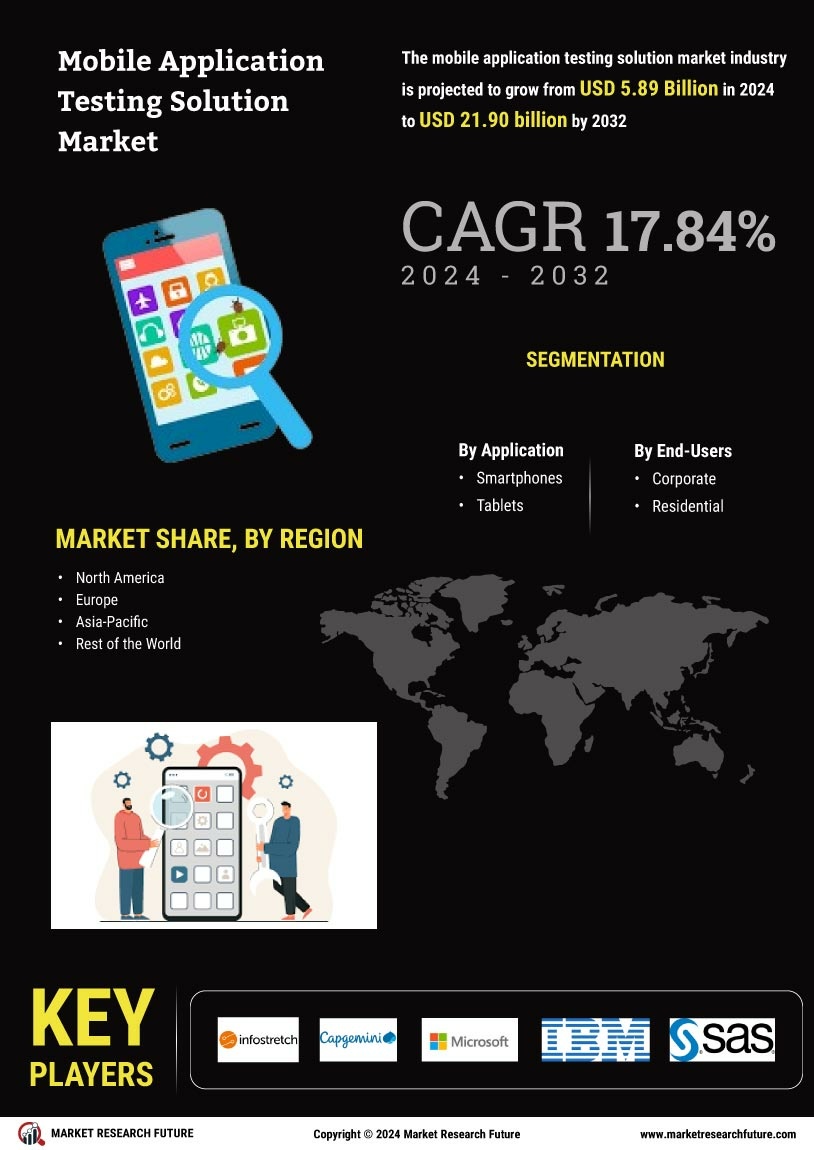 Mobile Application Testing Solution Market

The mobile application testing solution market industry is projected to grow from USD 5.89 Billion in 2024 to USD 21.90 billion by 2032

CAGR 17.84%
2024 - 2032

SEGMENTATION

By Application
• Smartphones
• Tablets

By End-Users
• Corporate
• Residential

MARKET SHARE, BY REGION
• North America
• Europe
• Asia-Pacific
• Rest of the World

KEY PLAYERS

infostretch
Capgemini
Microsoft
IBM
sas

MARKET RESEARCH FUTURE
Copyright © 2024 Market Research Future
www.marketresearchfuture.com