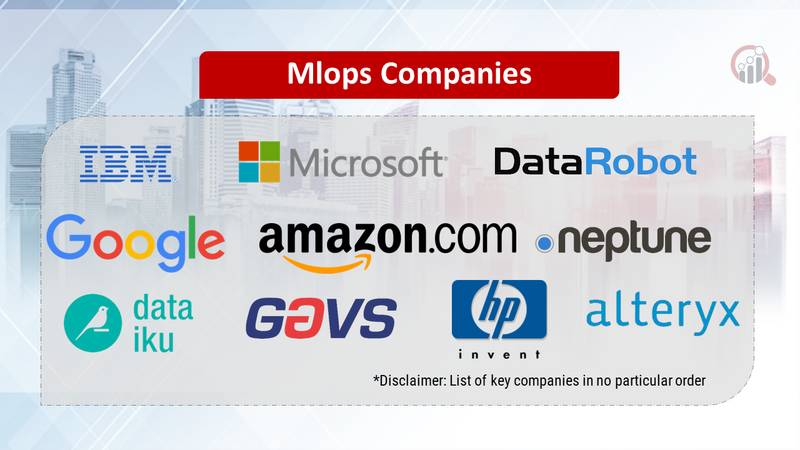 Mlops Companies

IBM

Microsoft

DataRobot

Google

amazon.com

neptune

data iku

GAVS

hp invent

alteryx

*Disclaimer: List of key companies in no particular order