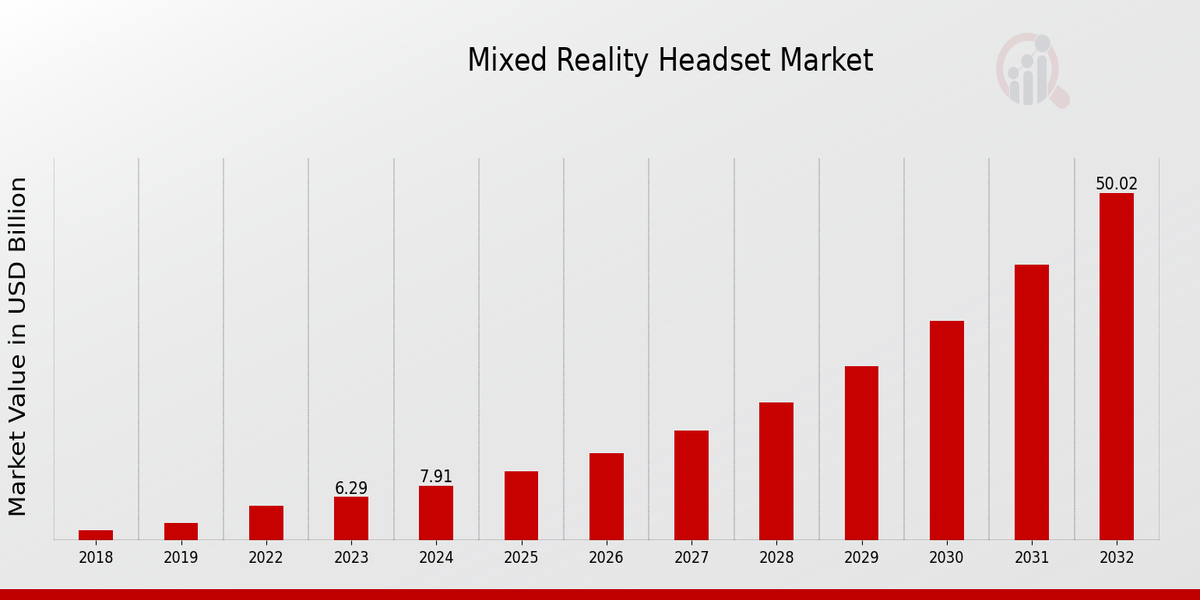 Mixed Reality Headset Market

Market Value in USD Billion

6.29
7.91
50.02

2018
2019
2022
2023
2024
2025
2026
2027
2028
2029
2030
2031
2032