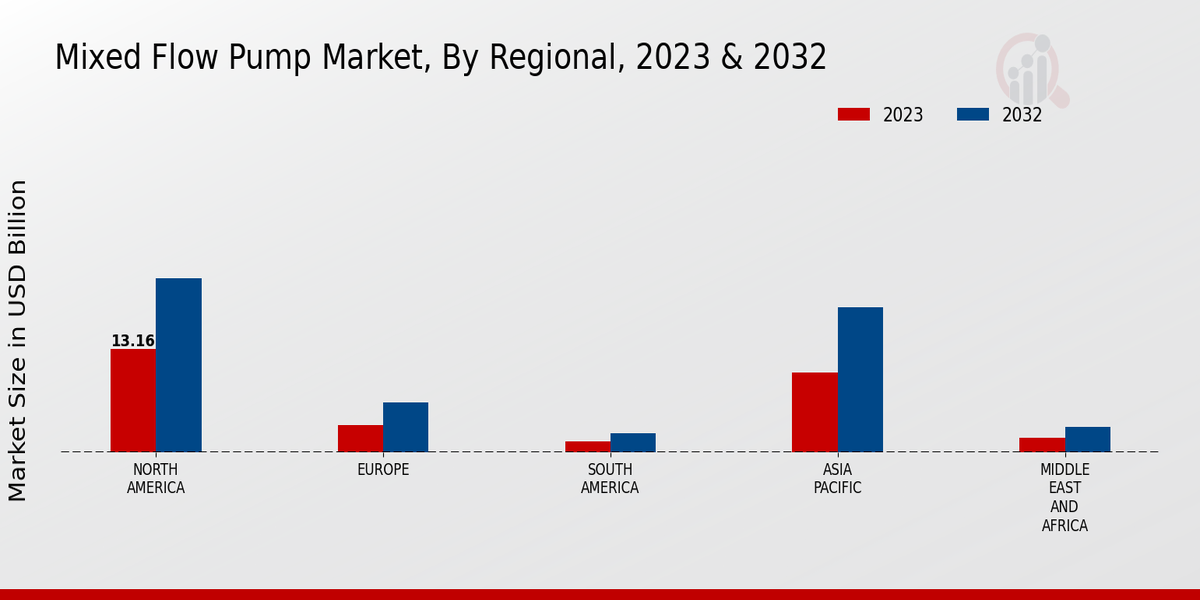 Mixed Flow Pump Market, By Regional, 2023 & 2032

2023
2032

Market Size in USD Billion

13.16

NORTH AMERICA
EUROPE
SOUTH AMERICA
ASIA PACIFIC
MIDDLE EAST AND AFRICA