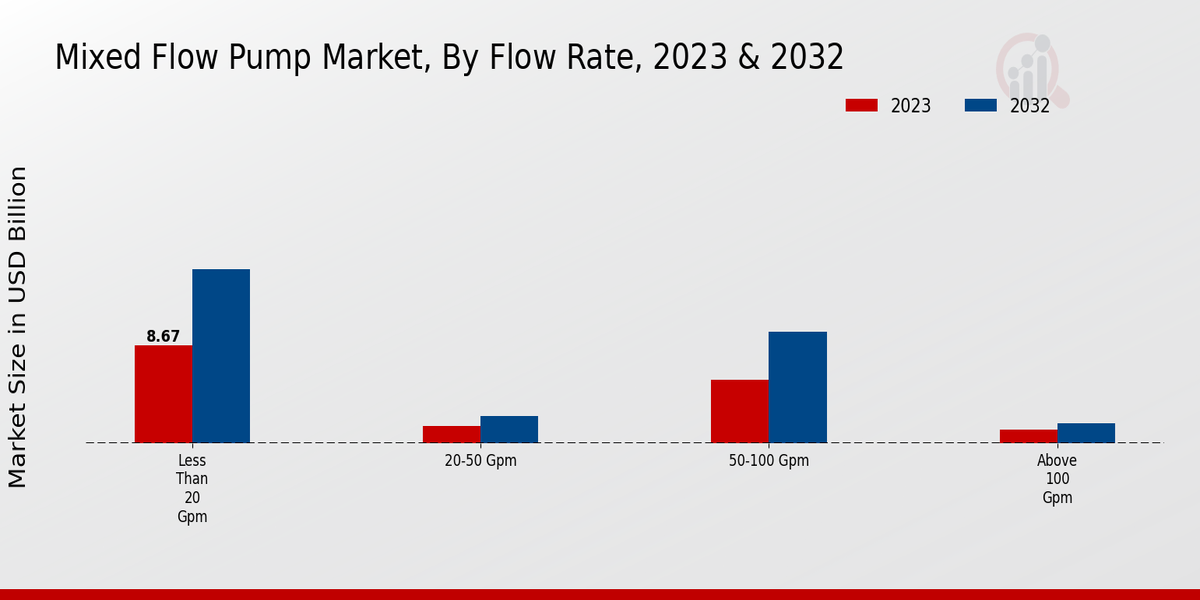 Mixed Flow Pump Market, By Flow Rate, 2023 & 2032

2023 2032

Market Size in USD Billion

8.67

Less Than 20 Gpm

20-50 Gpm

50-100 Gpm

Above 100 Gpm