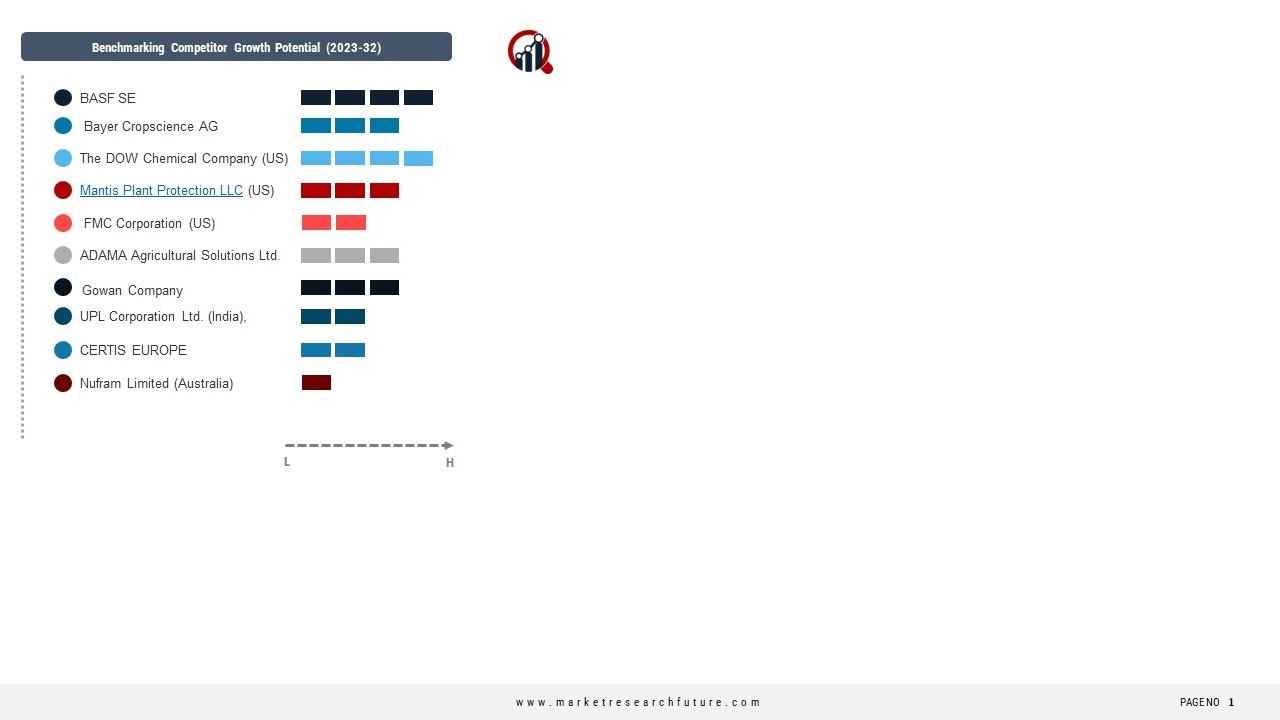 Benchmarking Competitor Growth Potential (2023-32)

BASF SE

Bayer Cropscience AG

The DOW Chemical Company (US)

Mantis Plant Protection LLC (US)

FMC Corporation (US)

ADAMA Agricultural Solutions Ltd.

Gowan Company

UPL Corporation Ltd. (India),

CERTIS EUROPE

Nufram Limited (Australia)

L

H

www.marketresearchfuture.com

PAGENO 1