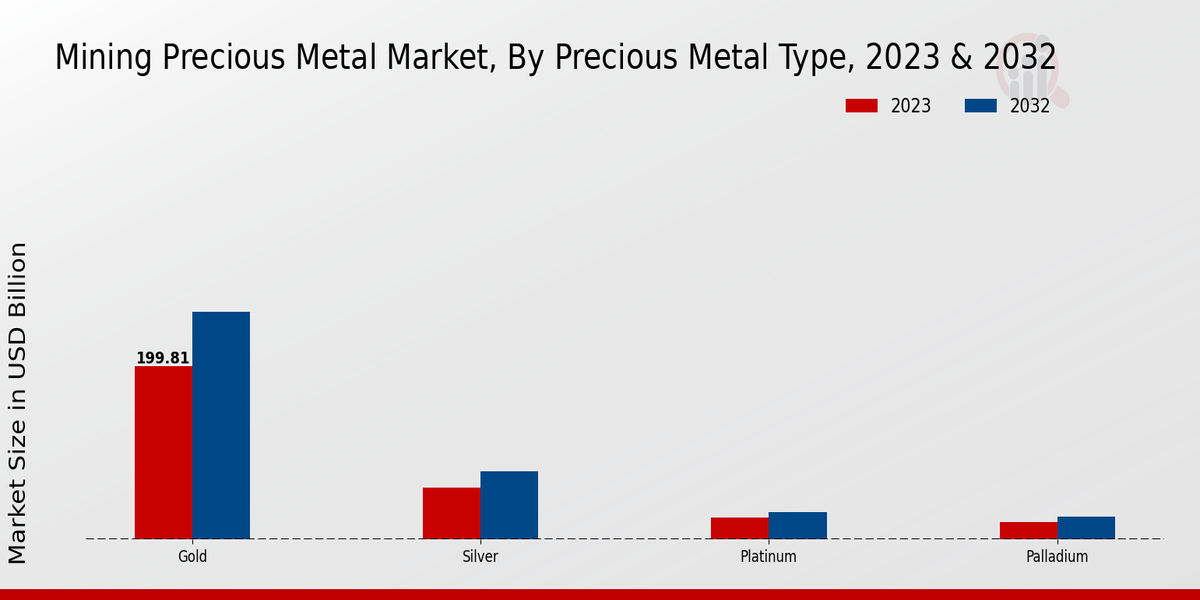 Mining Precious Metal Market, By Precious Metal Type, 2023 & 2032

2023 2032

Market Size in USD Billion

199.81

Gold

Silver

Platinum

Palladium