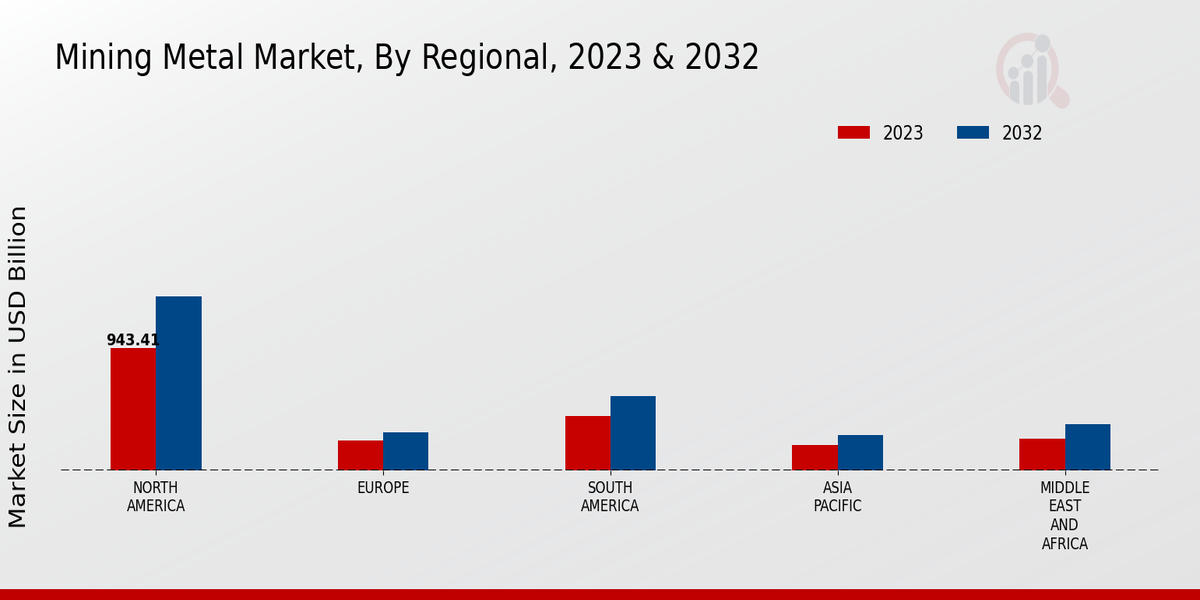 Mining Metal Market, By Regional, 2023 & 2032

2023 2032

Market Size in USD Billion

943.41

NORTH AMERICA

EUROPE

SOUTH AMERICA

ASIA PACIFIC

MIDDLE EAST AND AFRICA