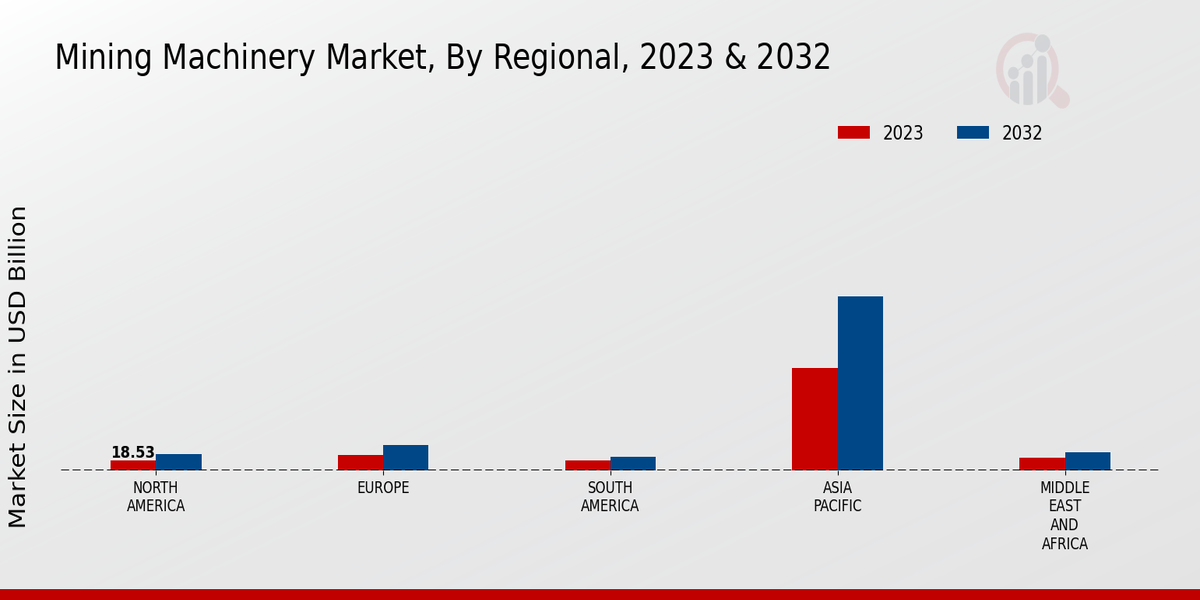 Mining Machinery Market, By Regional, 2023 & 2032

2023 2032

Market Size in USD Billion

18.53

NORTH AMERICA

EUROPE

SOUTH AMERICA

ASIA PACIFIC

MIDDLE EAST AND AFRICA