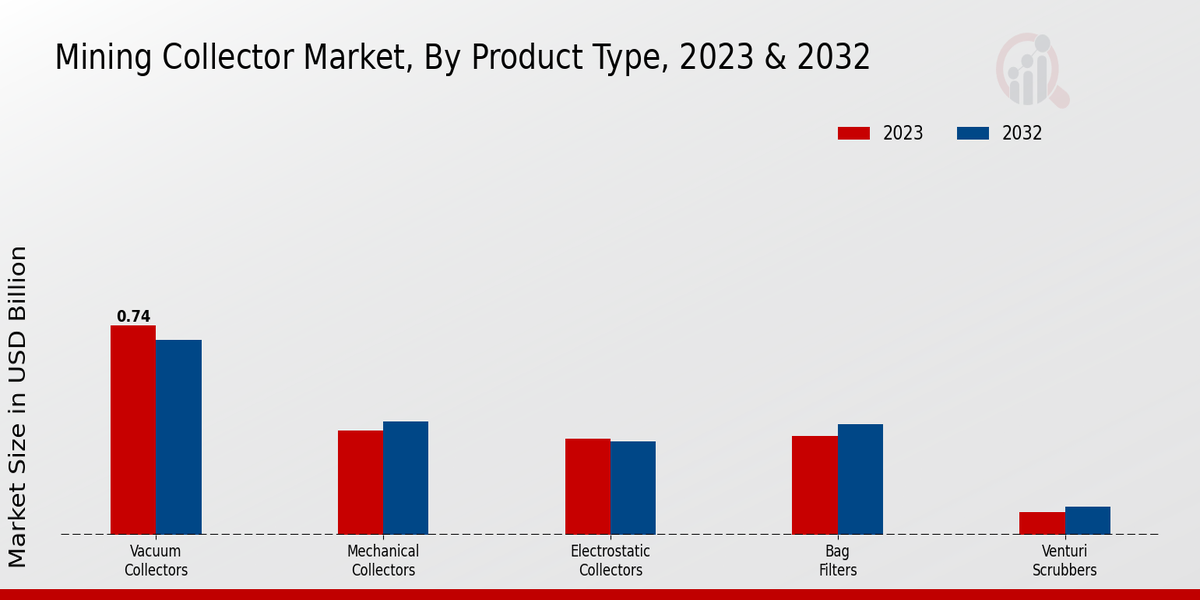 Mining Collector Market, By Product Type, 2023 & 2032

2023
2032

Market Size in USD Billion

0.74

Vacuum Collectors
Mechanical Collectors
Electrostatic Collectors
Bag Filters
Venturi Scrubbers