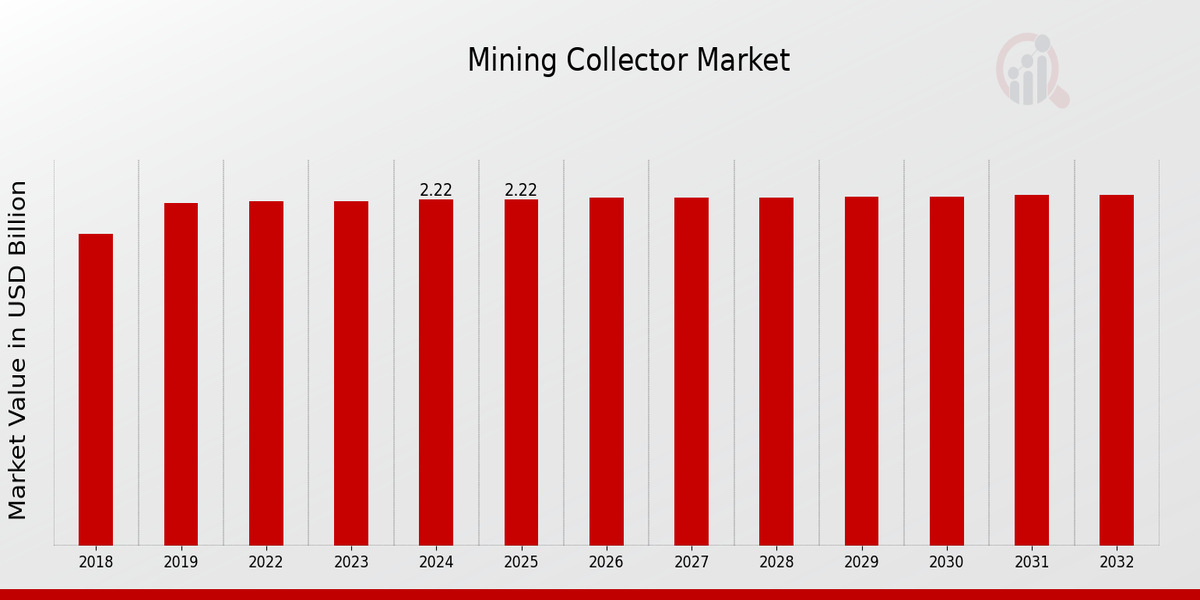 Mining Collector Market

Market Value in USD Billion

2.22
2.22

2018
2019
2022
2023
2024
2025
2026
2027
2028
2029
2030
2031
2032