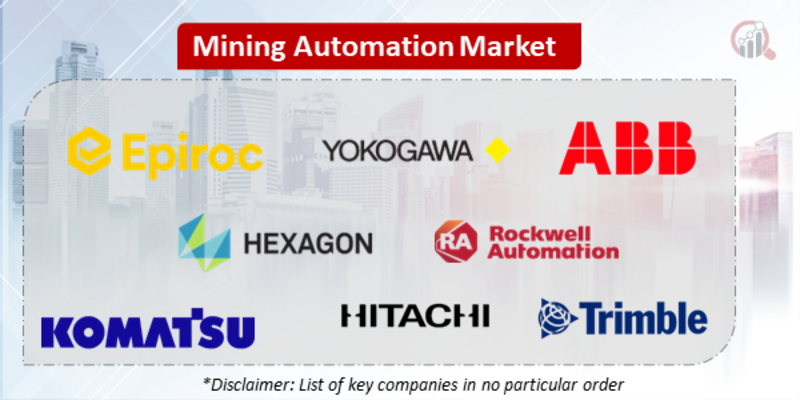 Mining Automation Market

Epiroc

YOKOGAWA

ABB

HEXAGON

RA Rockwell Automation

KOMATSU

HITACHI

Trimble

*Disclaimer: List of key companies in no particular order