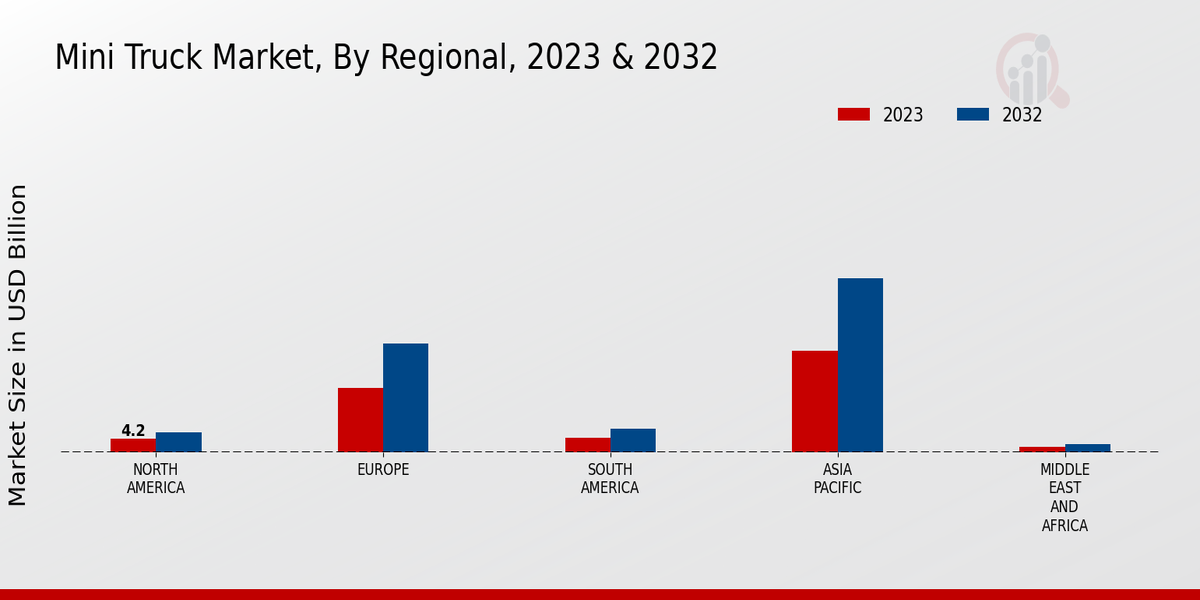 Mini Truck Market, By Regional, 2023 & 2032

2023
2032

Market Size in USD Billion

4.2

NORTH AMERICA
EUROPE
SOUTH AMERICA
ASIA PACIFIC
MIDDLE EAST AND AFRICA