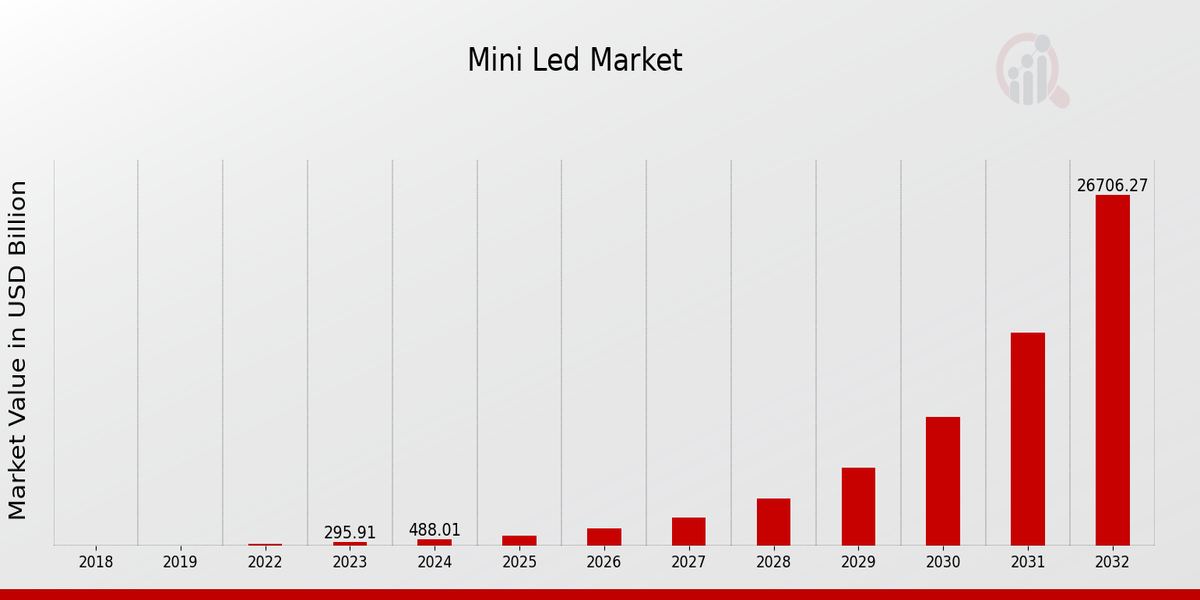 Mini Led Market

Market Value in USD Billion

295.91
488.01
26706.27

2018
2019
2022
2023
2024
2025
2026
2027
2028
2029
2030
2031
2032