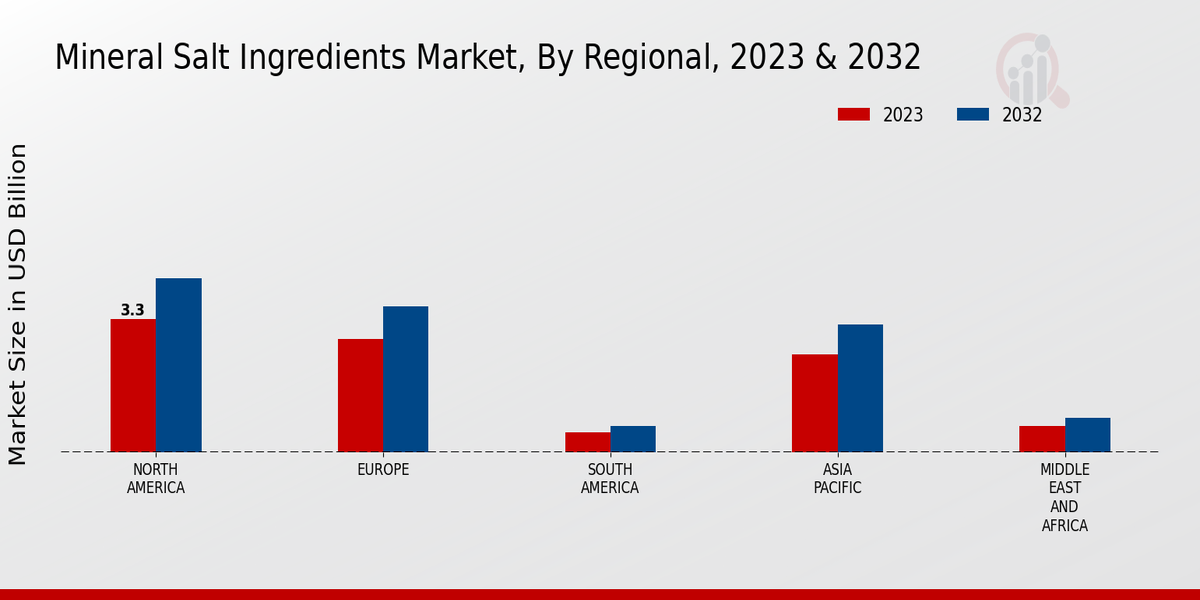 Mineral Salt Ingredients Market, By Regional, 2023 & 2032

2023
2032

Market Size in USD Billion

3.3

NORTH AMERICA
EUROPE
SOUTH AMERICA
ASIA PACIFIC
MIDDLE EAST AND AFRICA