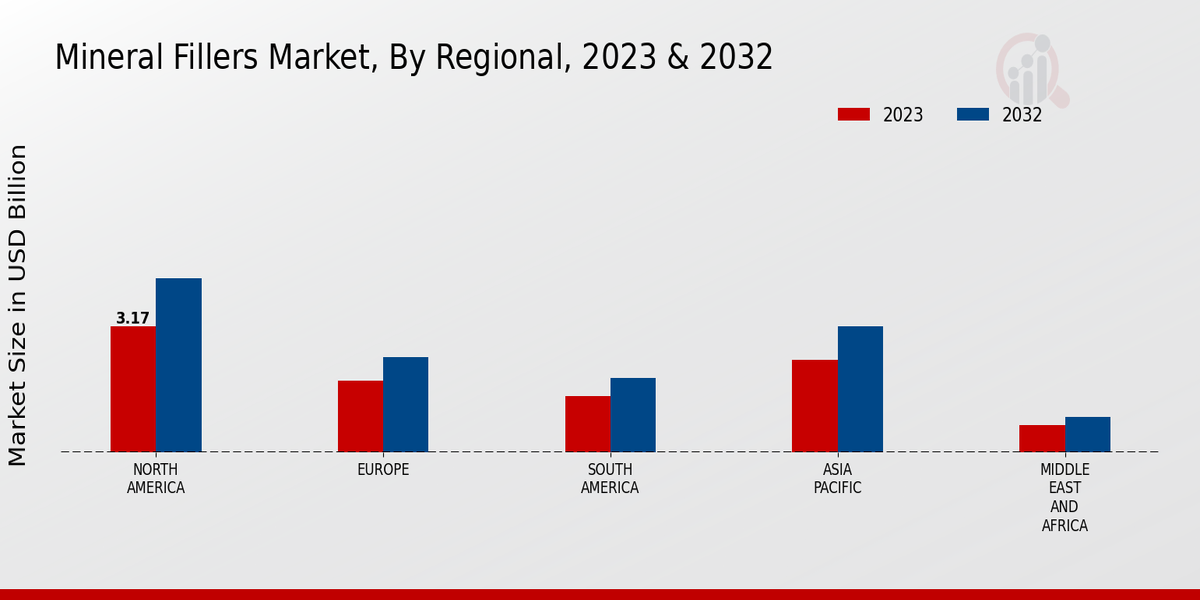 Mineral Fillers Market, By Regional, 2023 & 2032

2023
2032

Market Size in USD Billion

3.17

NORTH AMERICA
EUROPE
SOUTH AMERICA
ASIA PACIFIC
MIDDLE EAST AND AFRICA