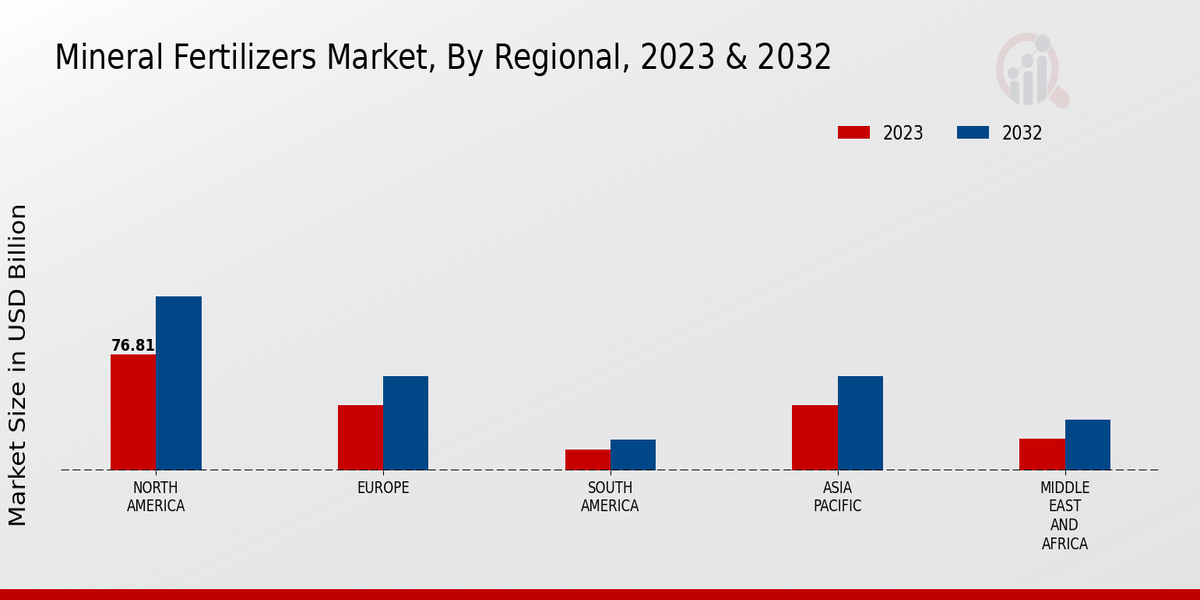 Mineral Fertilizers Market, By Regional, 2023 & 2032

2023
2032

Market Size in USD Billion

76.81

NORTH AMERICA
EUROPE
SOUTH AMERICA
ASIA PACIFIC
MIDDLE EAST AND AFRICA