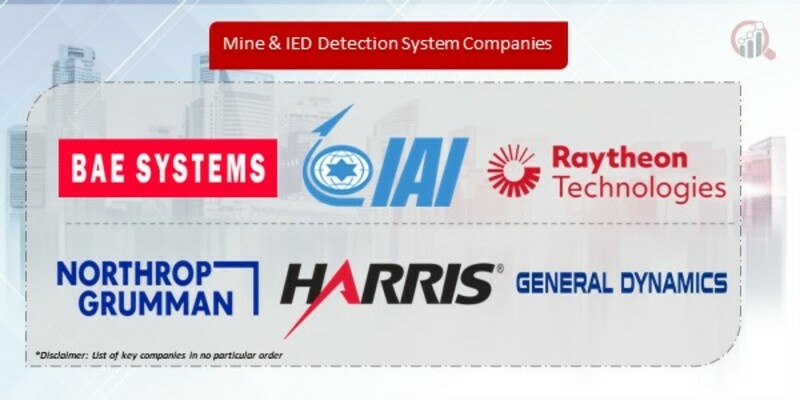 Mine & IED Detection System Companies

BAE SYSTEMS

IAI

Raytheon Technologies

NORTHROP GRUMMAN

HARRIS®

GENERAL DYNAMICS

*Disclaimer: List of key companies in no particular order