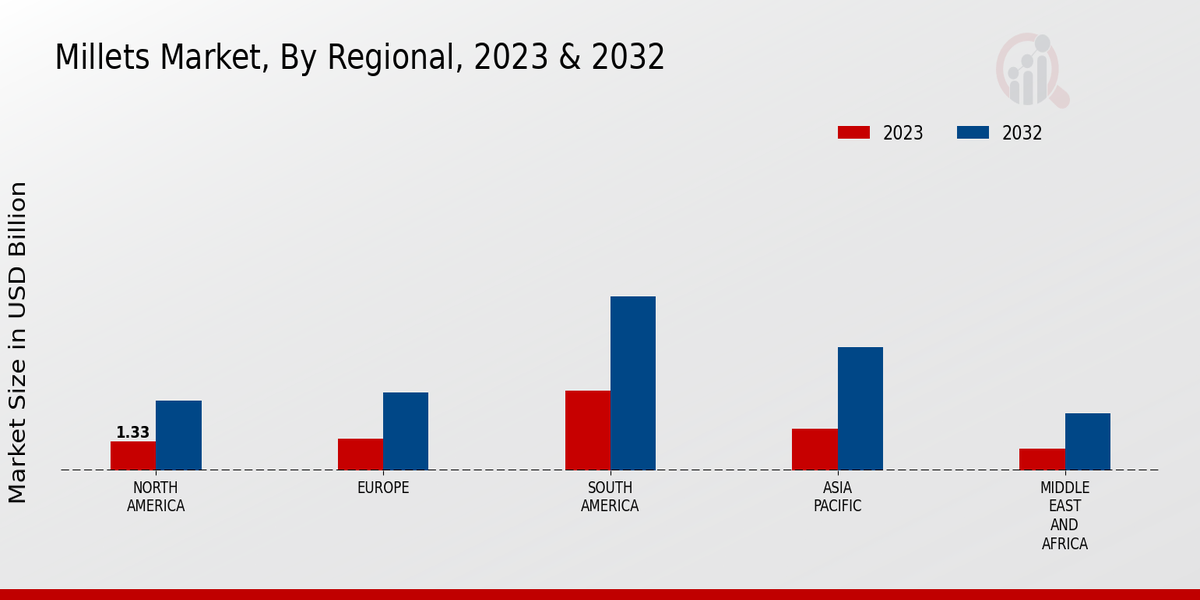 Millets Market, By Regional, 2023 & 2032

2023
2032

Market Size in USD Billion

1.33

NORTH AMERICA
EUROPE
SOUTH AMERICA
ASIA PACIFIC
MIDDLE EAST AND AFRICA