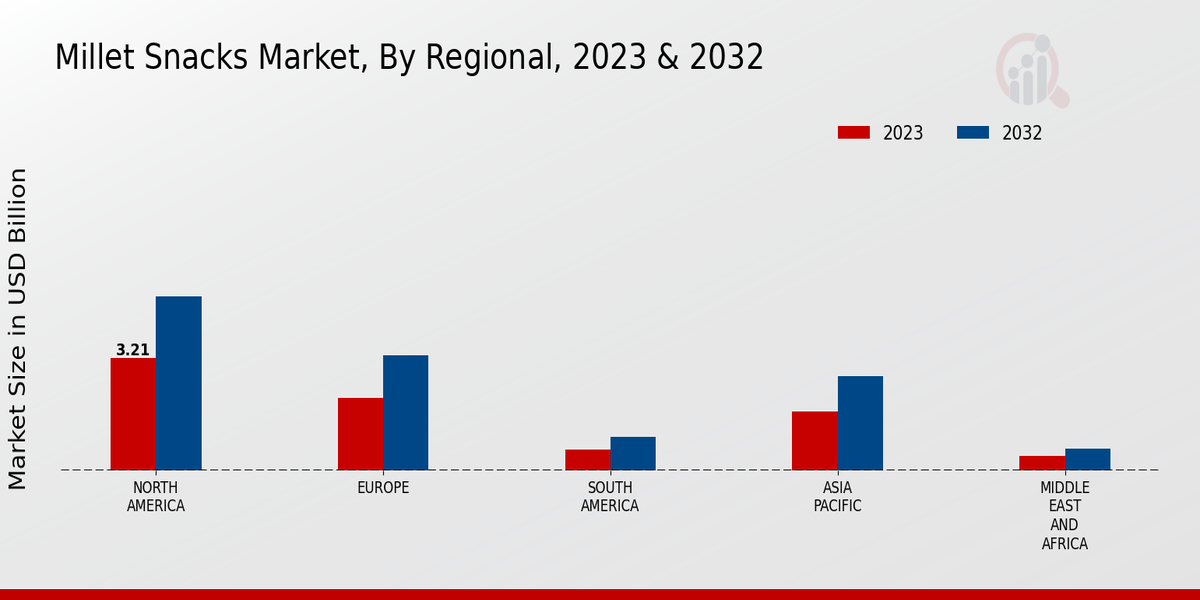 Millet Snacks Market, By Regional, 2023 & 2032

2023
2032

Market Size in USD Billion

3.21

NORTH AMERICA
EUROPE
SOUTH AMERICA
ASIA PACIFIC
MIDDLE EAST AND AFRICA