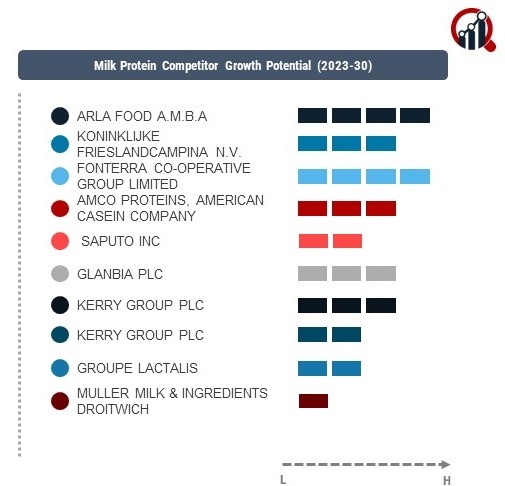 Milk Protein Competitor Growth Potential (2023-30)

ARLA FOOD A.M.B.A

KONINKLIJKE FRIESLANDCAMPINA N.V.

FONTERRA CO-OPERATIVE GROUP LIMITED

AMCO PROTEINS, AMERICAN CASEIN COMPANY

SAPUTO INC

GLANBIA PLC

KERRY GROUP PLC

KERRY GROUP PLC

GROUPE LACTALIS

MULLER MILK & INGREDIENTS DROITWICH

L

H