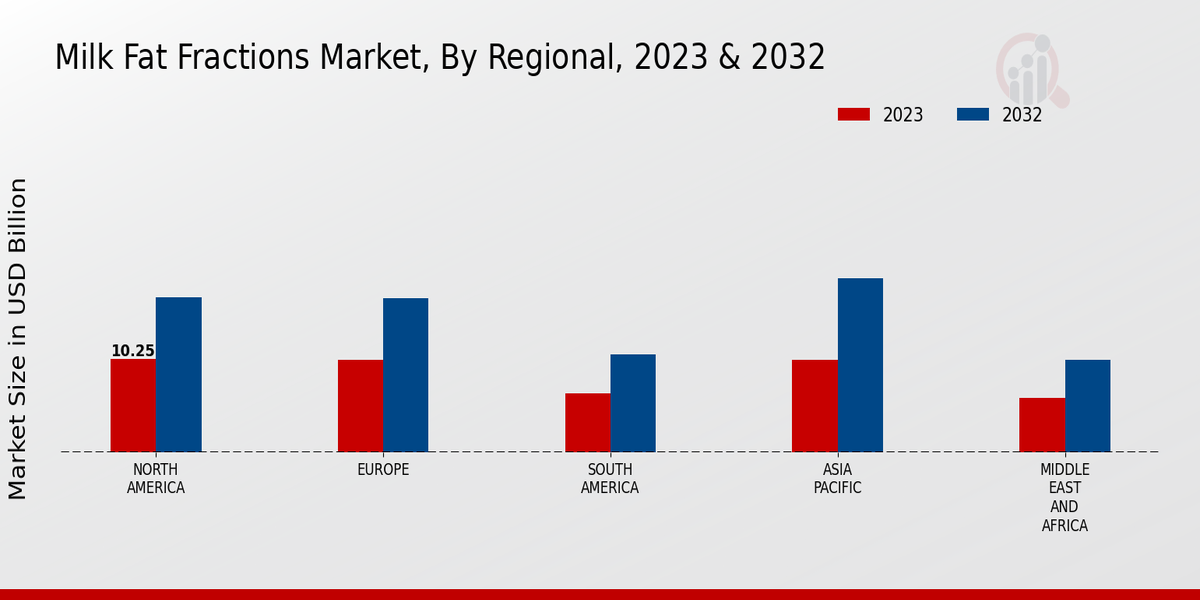 Milk Fat Fractions Market, By Regional, 2023 & 2032

2023
2032

Market Size in USD Billion

10.25

NORTH AMERICA
EUROPE
SOUTH AMERICA
ASIA PACIFIC
MIDDLE EAST AND AFRICA