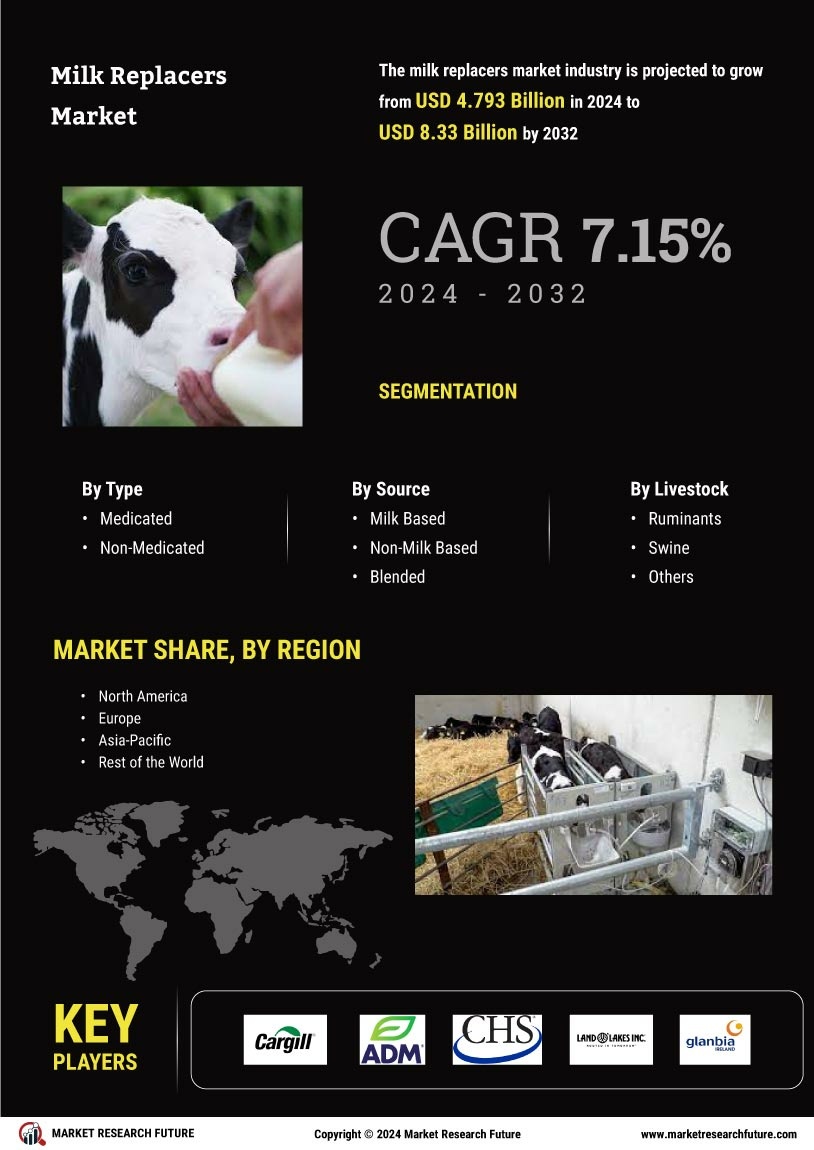 Milk Replacers Market

The milk replacers market industry is projected to grow from USD 4.793 Billion in 2024 to USD 8.33 Billion by 2032

CAGR 7.15%
2024 - 2032

SEGMENTATION

By Type
• Medicated
• Non-Medicated

By Source
• Milk Based
• Non-Milk Based
• Blended

By Livestock
• Ruminants
• Swine
• Others

MARKET SHARE, BY REGION

• North America
• Europe
• Asia-Pacific
• Rest of the World

KEY PLAYERS

Cargill
ADM
CHS
LAND O LAKES INC.
glanbia IRELAND

MARKET RESEARCH FUTURE
Copyright © 2024 Market Research Future
www.marketresearchfuture.com