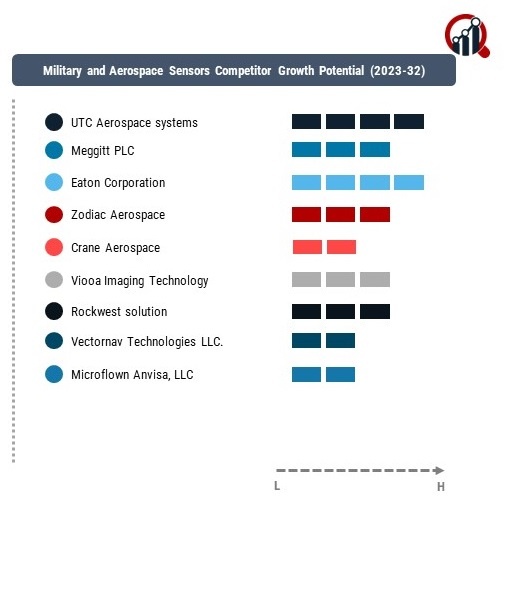 Military and Aerospace Sensors Competitor Growth Potential (2023-32)

UTC Aerospace systems
Meggitt PLC
Eaton Corporation
Zodiac Aerospace
Crane Aerospace
Viooa Imaging Technology
Rockwest solution
Vectornav Technologies LLC.
Microflown Anvisa, LLC

L
H