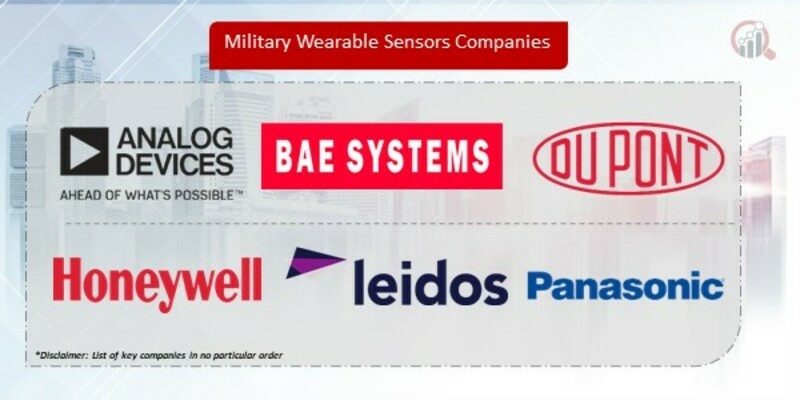 Military Wearable Sensors Companies

ANALOG DEVICES
AHEAD OF WHAT'S POSSIBLE™

BAE SYSTEMS

DU PONT

Honeywell

leidos

Panasonic

*Disclaimer: List of key companies in no particular order