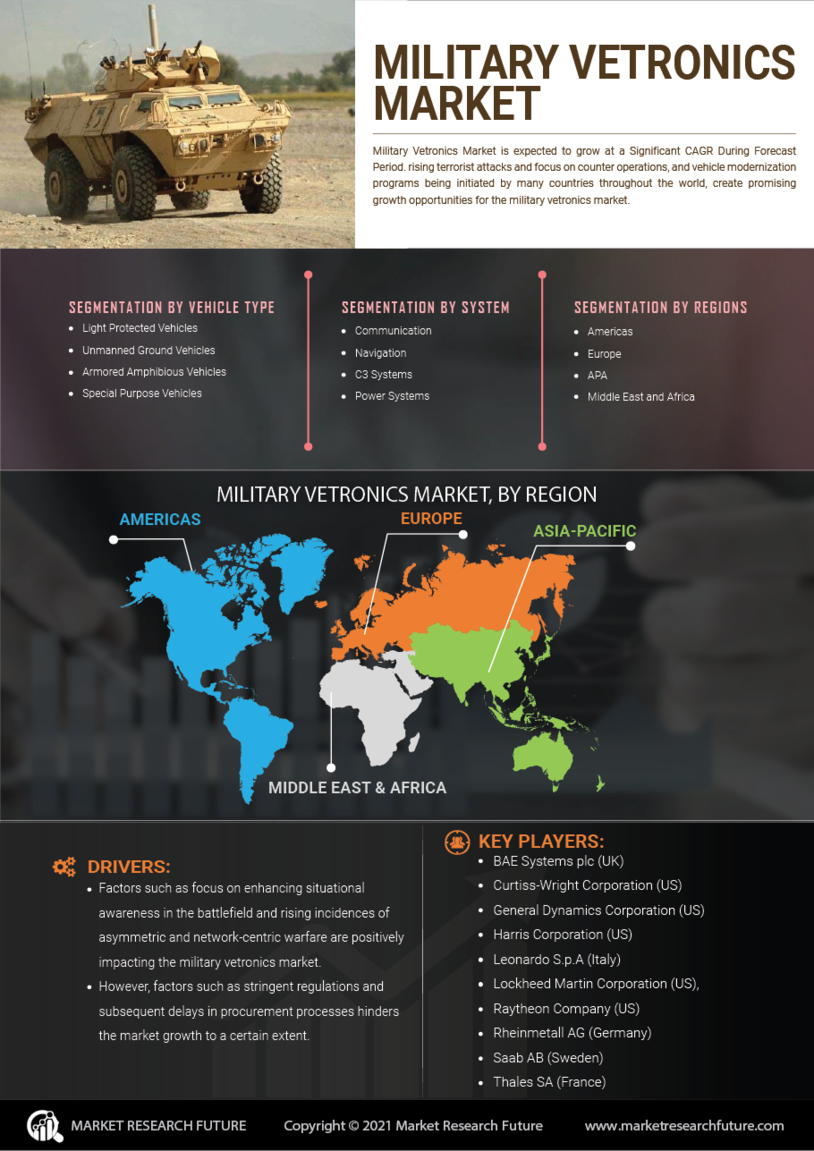 MILITARY VETRONICS MARKET

Military Vetronics Market is expected to grow at a Significant CAGR During Forecast Period. rising terrorist attacks and focus on counter operations, and vehicle modernization programs being initiated by many countries throughout the world, create promising growth opportunities for the military vetronics market.

SEGMENTATION BY VEHICLE TYPE
- Light Protected Vehicles
- Unmanned Ground Vehicles
- Armored Amphibious Vehicles
- Special Purpose Vehicles

SEGMENTATION BY SYSTEM
- Communication
- Navigation
- C3 Systems
- Power Systems

SEGMENTATION BY REGIONS
- Americas
- Europe
- APA
- Middle East and Africa

MILITARY VETRONICS MARKET, BY REGION

AMERICAS

EUROPE

ASIA-PACIFIC

MIDDLE EAST & AFRICA

DRIVERS:
- Factors such as focus on enhancing situational awareness in the battlefield and rising incidences of asymmetric and network-centric warfare are positively impacting the military vetronics market.
- However, factors such as stringent regulations and subsequent delays in procurement processes hinders the market growth to a certain extent.

KEY PLAYERS:
- BAE Systems plc (UK)
- Curtiss-Wright Corporation (US)
- General Dynamics Corporation (US)
- Harris Corporation (US)
- Leonardo S.p.A (Italy)
- Lockheed Martin Corporation (US),
- Raytheon Company (US)
- Rheinmetall AG (Germany)
- Saab AB (Sweden)
- Thales SA (France)

MARKET RESEARCH FUTURE

Copyright © 2021 Market Research Future

www.marketresearchfuture.com