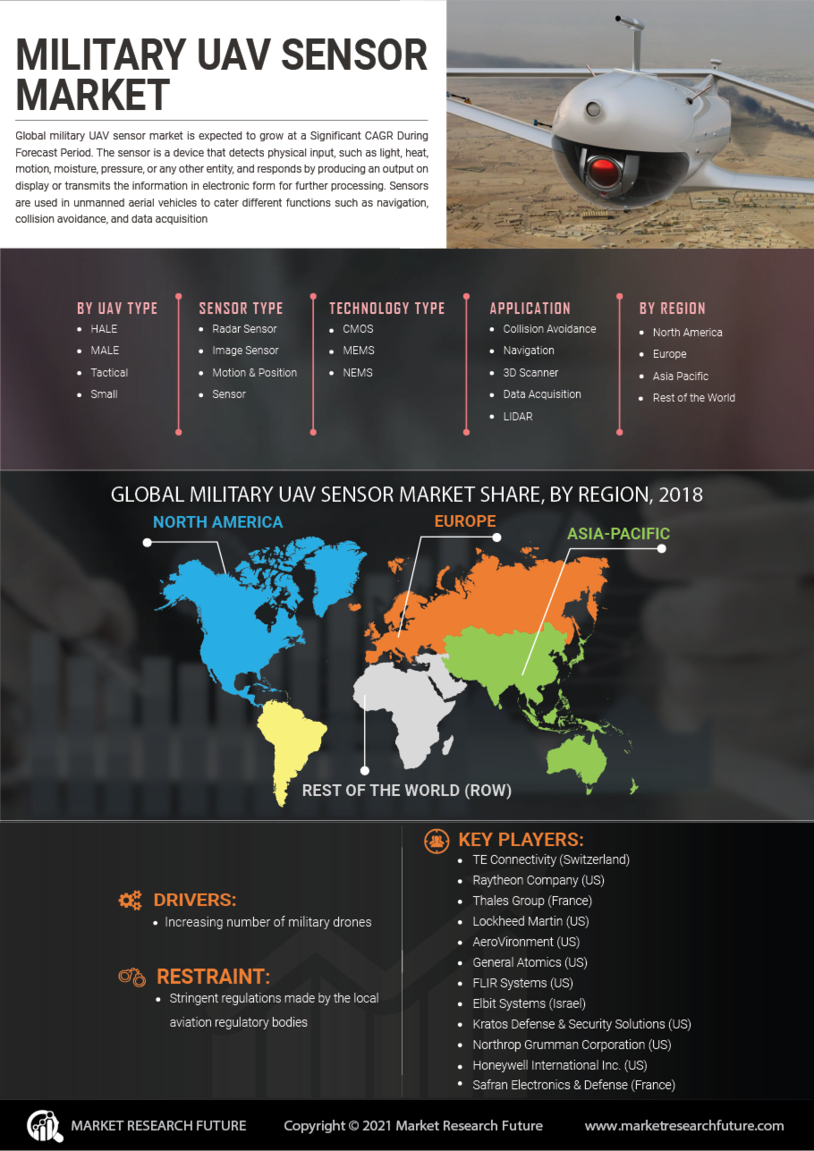 MILITARY UAV SENSOR MARKET

Global military UAV sensor market is expected to grow at a Significant CAGR During Forecast Period. The sensor is a device that detects physical input, such as light, heat, motion, moisture, pressure, or any other entity, and responds by producing an output on display or transmits the information in electronic form for further processing. Sensors are used in unmanned aerial vehicles to cater different functions such as navigation, collision avoidance, and data acquisition

BY UAV TYPE
- HALE
- MALE
- Tactical
- Small

SENSOR TYPE
- Radar Sensor
- Image Sensor
- Motion & Position
- Sensor

TECHNOLOGY TYPE
- CMOS
- MEMS
- NEMS

APPLICATION
- Collision Avoidance
- Navigation
- 3D Scanner
- Data Acquisition
- LIDAR

BY REGION
- North America
- Europe
- Asia Pacific
- Rest of the World

GLOBAL MILITARY UAV SENSOR MARKET SHARE, BY REGION, 2018

NORTH AMERICA

EUROPE

ASIA-PACIFIC

REST OF THE WORLD (ROW)

DRIVERS:
- Increasing number of military drones

RESTRAINT:
- Stringent regulations made by the local aviation regulatory bodies

KEY PLAYERS:
- TE Connectivity (Switzerland)
- Raytheon Company (US)
- Thales Group (France)
- Lockheed Martin (US)
- AeroVironment (US)
- General Atomics (US)
- FLIR Systems (US)
- Elbit Systems (Israel)
- Kratos Defense & Security Solutions (US)
- Northrop Grumman Corporation (US)
- Honeywell International Inc. (US)
- Safran Electronics & Defense (France)

MARKET RESEARCH FUTURE

Copyright © 2021 Market Research Future

www.marketresearchfuture.com