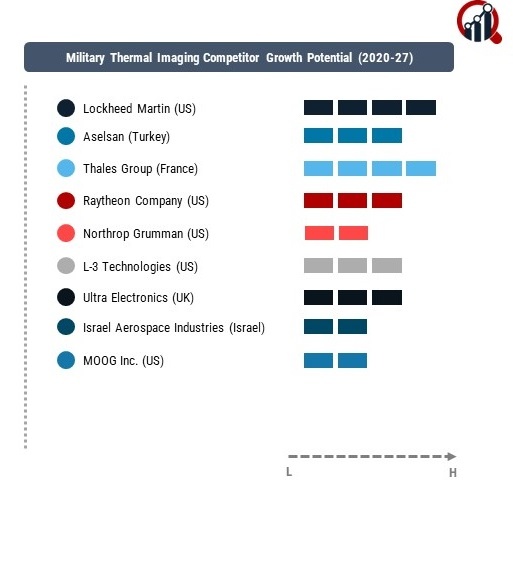 Military Thermal Imaging Competitor Growth Potential (2020-27)

Lockheed Martin (US)
Aselsan (Turkey)
Thales Group (France)
Raytheon Company (US)
Northrop Grumman (US)
L-3 Technologies (US)
Ultra Electronics (UK)
Israel Aerospace Industries (Israel)
MOOG Inc. (US)

L
H