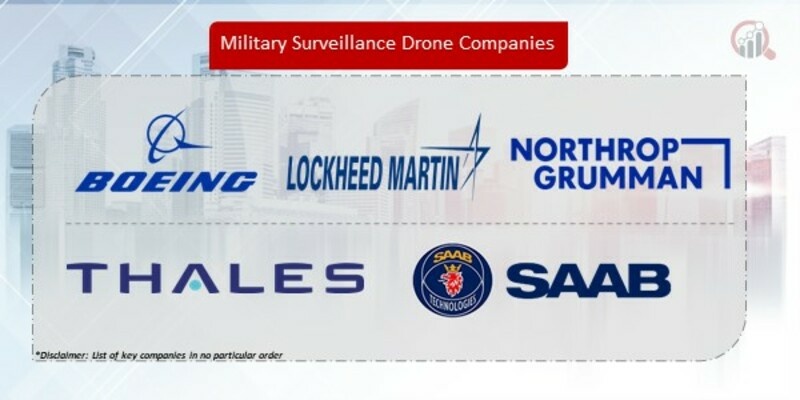 Military Surveillance Drone Companies

BOEING

LOCKHEED MARTIN

NORTHROP GRUMMAN

THALES

SAAB TECHNOLOGIES

SAAB

*Disclaimer: List of key companies in no particular order