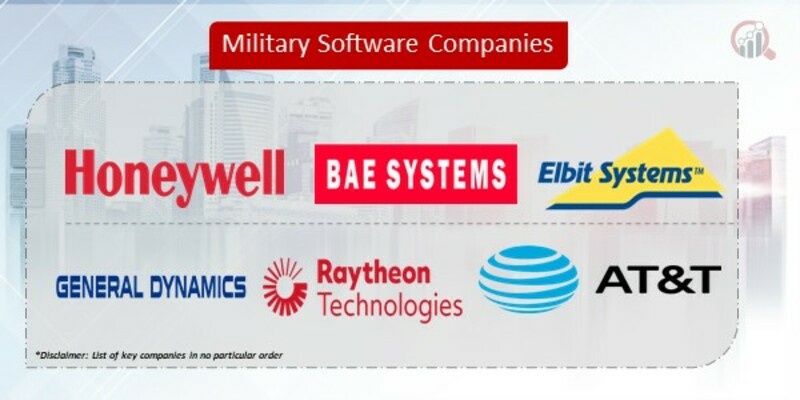 Military Software Companies

Honeywell

BAE SYSTEMS

Elbit Systems™

GENERAL DYNAMICS

Raytheon Technologies

AT&T

*Disclaimer: List of key companies in no particular order