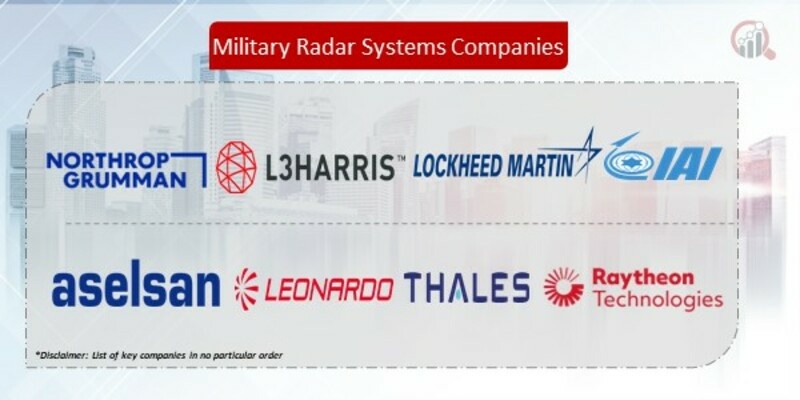 Military Radar Systems Companies

NORTHROP GRUMMAN L3HARRIS™ LOCKHEED MARTIN IAI

aselsan LEONARDO THALES Raytheon Technologies

*Disclaimer: List of key companies in no particular order